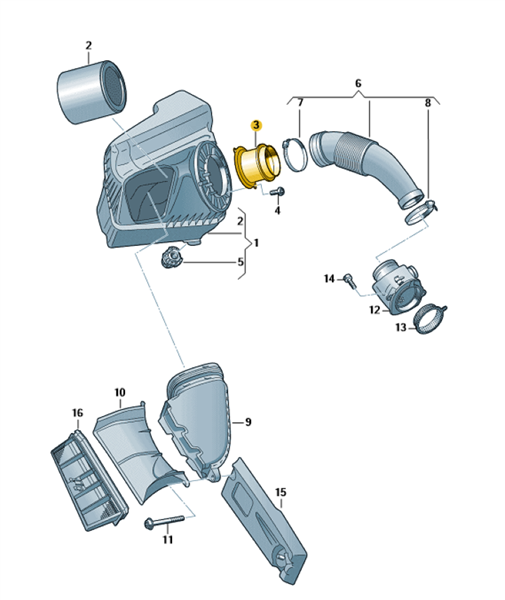 2
6
7
8
3
4
2
1
5
14
12
13
10
16
9
15
11