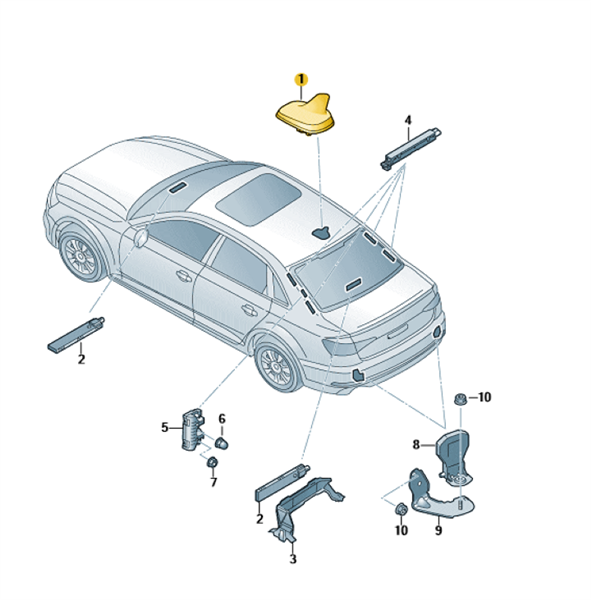 1
4
2
10
5
6
8
7
2
10
9
3