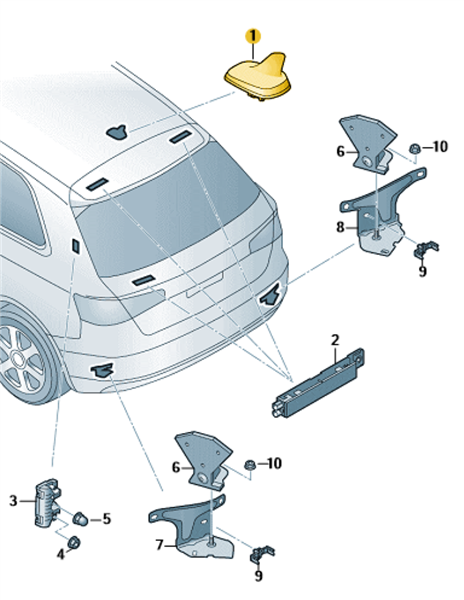 1
6
10
8
9
2
6
10
3
5
4
7
9