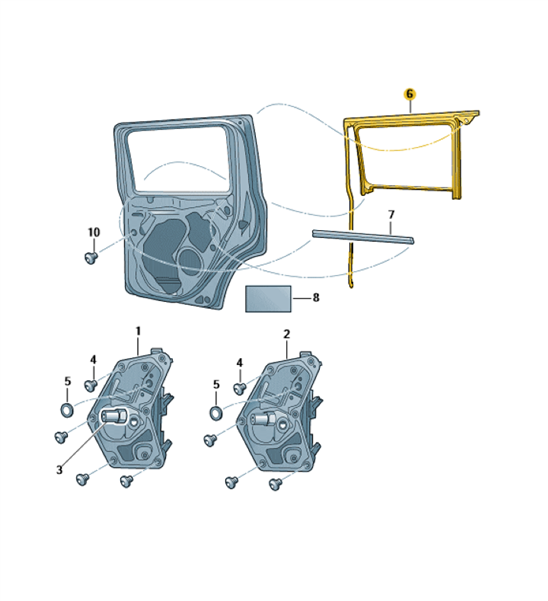 6
7
10
8
1
2
4
4
5
5
3