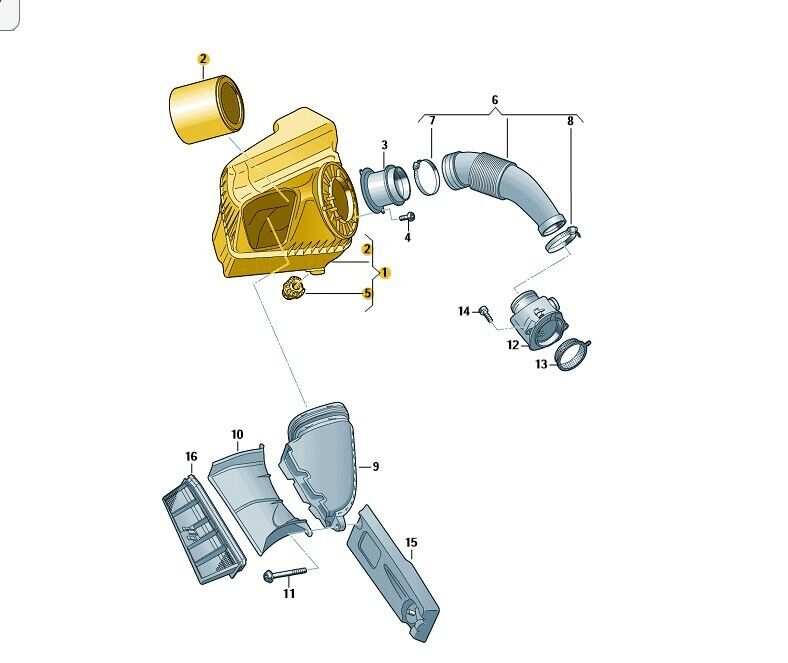 2
6
7
8
3
4
2
1
5
14
12
13
10
16
9
15
11