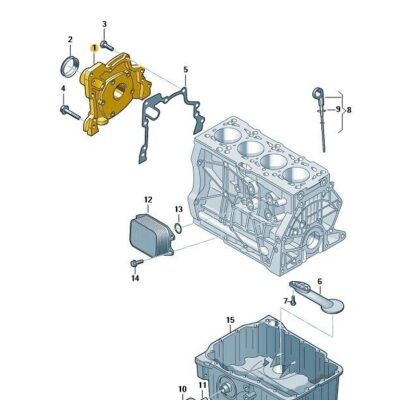 3
2
1
5
4
9
8
12
13
14
6
7
15
10
11