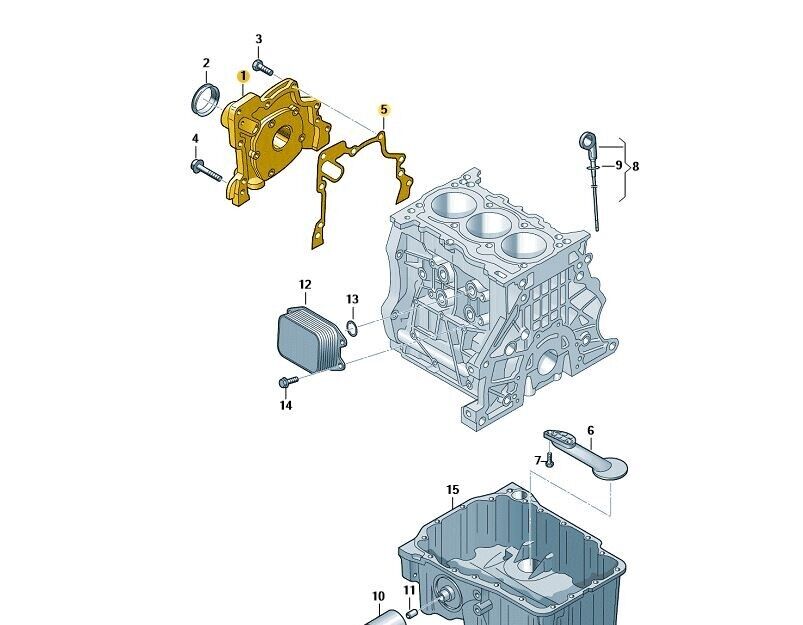 3
2
1
5
4
9
8
12
13
14
6
7
15
10
11