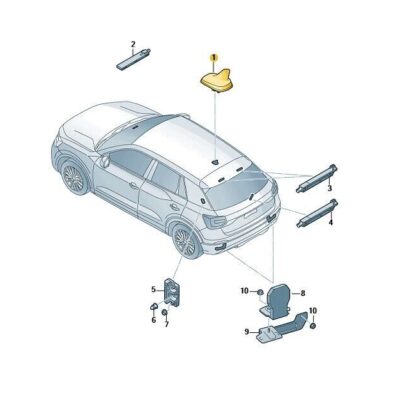 2
1
3
4
5
6
7
10
8
10
9