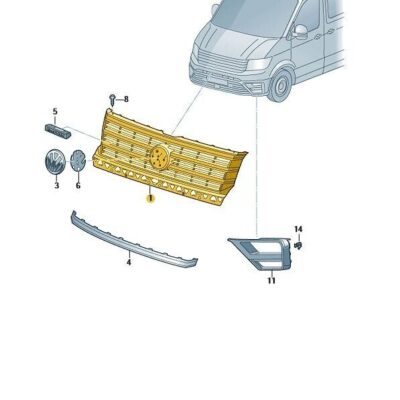 8
5
3
6
1
4
14
11