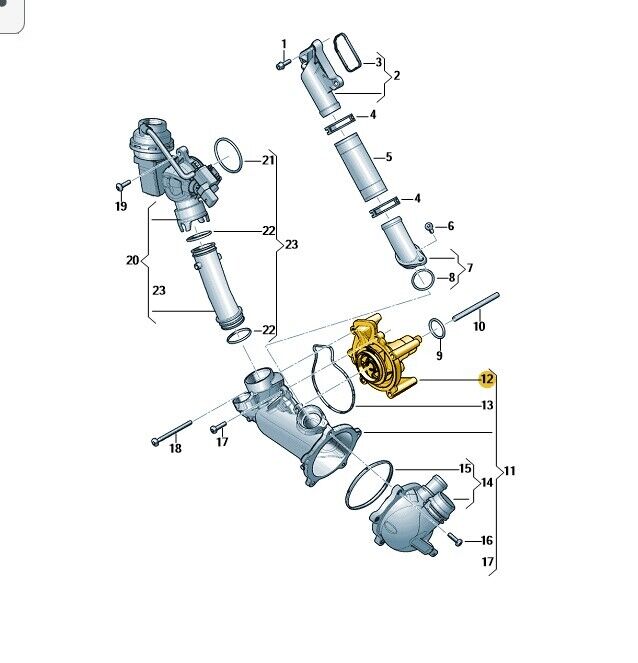 1
3
2
4
5
4
6
7
8
21
19
22
23
20
23
22
10
9
12
13
18
17
15
14
11
16
17