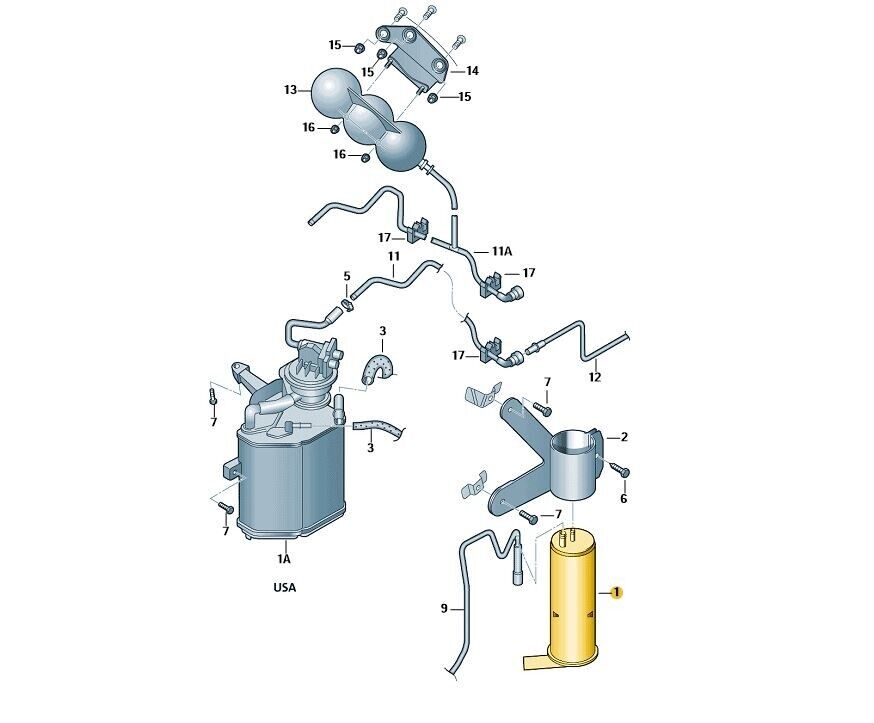 15
15
14
13
15
16
16
17
11A
11
17
5
3
17
12
7
7
3
2
6
7
7
1A
USA
9
1