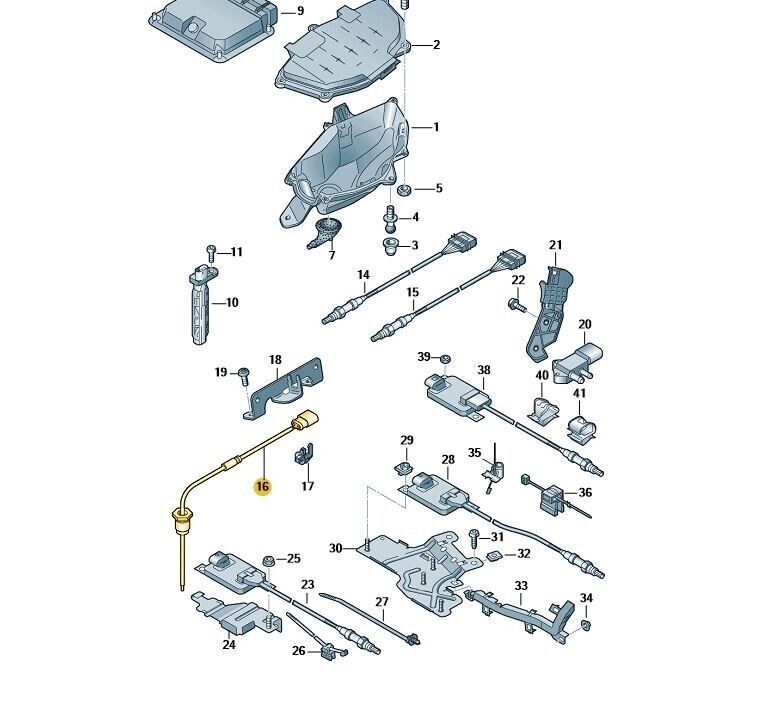 9
2
1
5
4
3
7
11
10
14
15
21
22
20
19
18
39
38
40
41
16
17
29
28
35
36
30
31
32
25
23
27
33
34
24
26